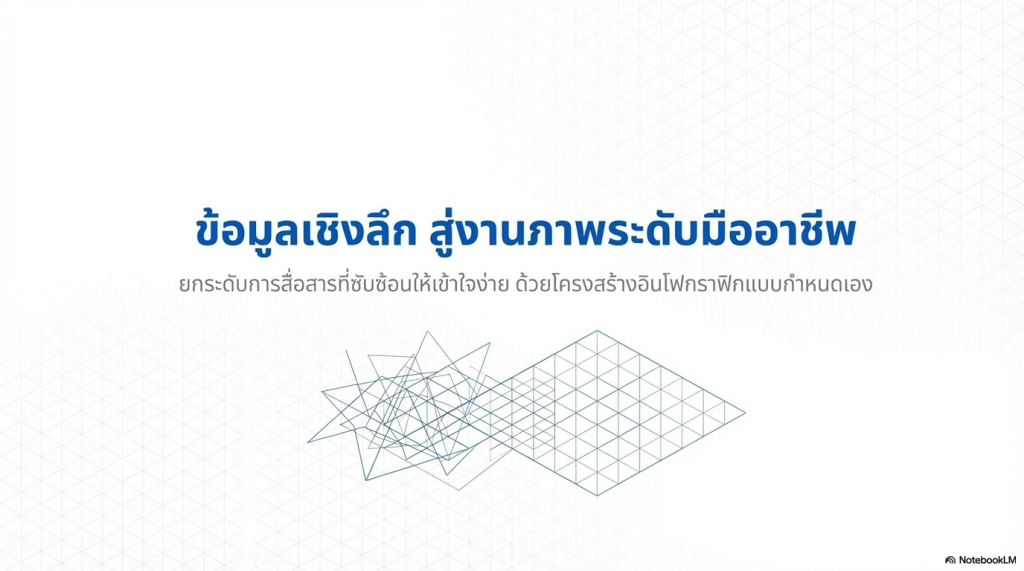 ข้อมูลเชิงลึก สู่งานภาพระดับมืออาชีพ

ยกระดับการสื่อสารที่ซับซ้อนให้เข้าใจง่าย ด้วยโครงสร้างอินโฟกราฟิกแบบกำหนดเอง

NotebookLM