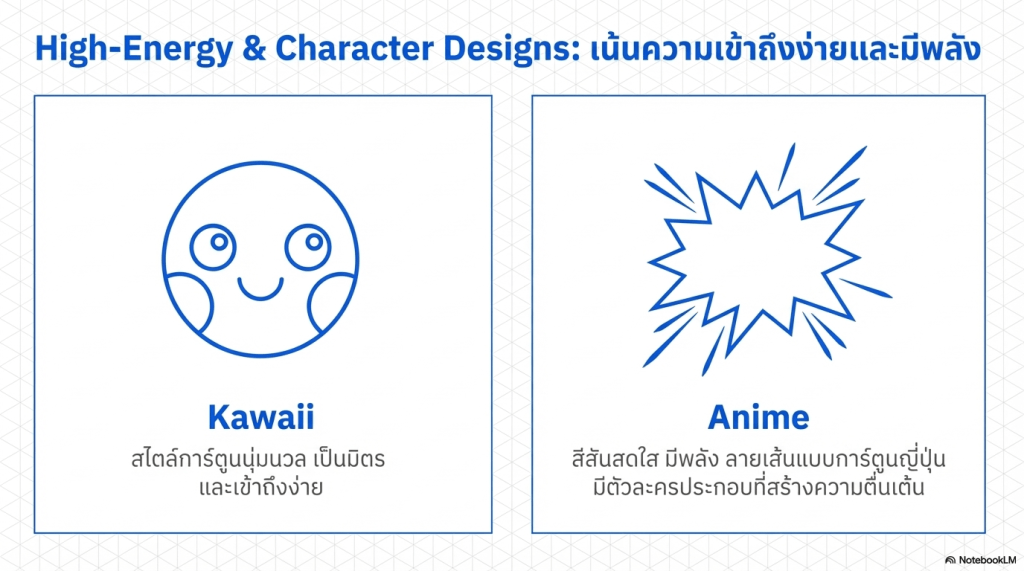 High-Energy & Character Designs: เน้นความเข้าถึงง่ายและมีพลัง

Kawaii

สไตล์การ์ตูนนุ่มนวล เป็นมิตร และเข้าถึงง่าย

Anime

สีสันสดใส มีพลัง ลายเส้นแบบการ์ตูนญี่ปุ่น มีตัวละครประกอบที่สร้างความตื่นเต้น

NotebookLM