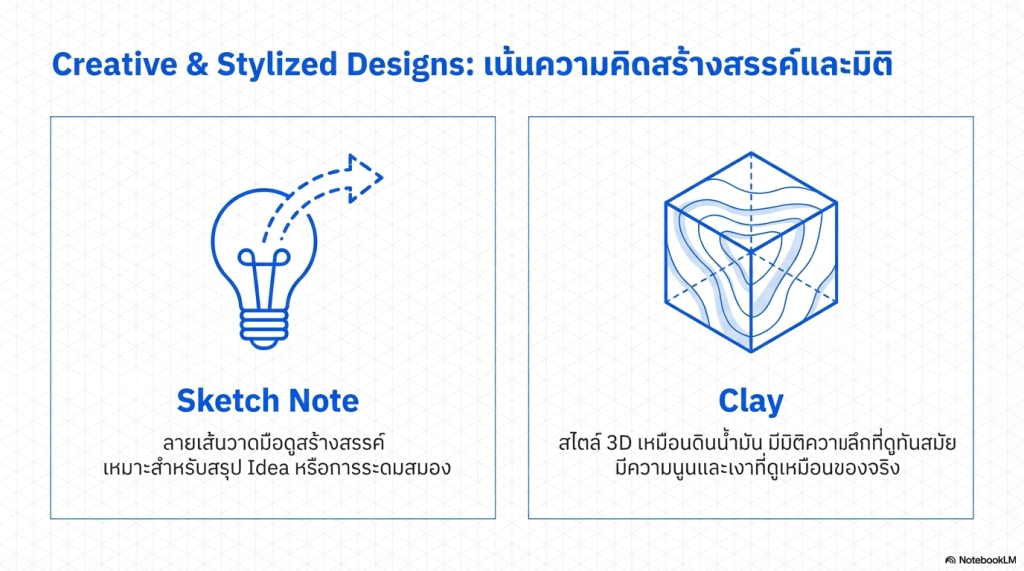 Creative & Stylized Designs: เน้นความคิดสร้างสรรค์และมิติ

Sketch Note

ลายเส้นวาดมือดูสร้างสรรค์
เหมาะสำหรับสรุป Idea หรือการระดมสมอง

Clay

สไตล์ 3D เหมือนดินน้ำมัน มีมิติความลึกที่ดูทันสมัย
มีความนูนและเงาที่ดูเหมือนของจริง

NotebookLM